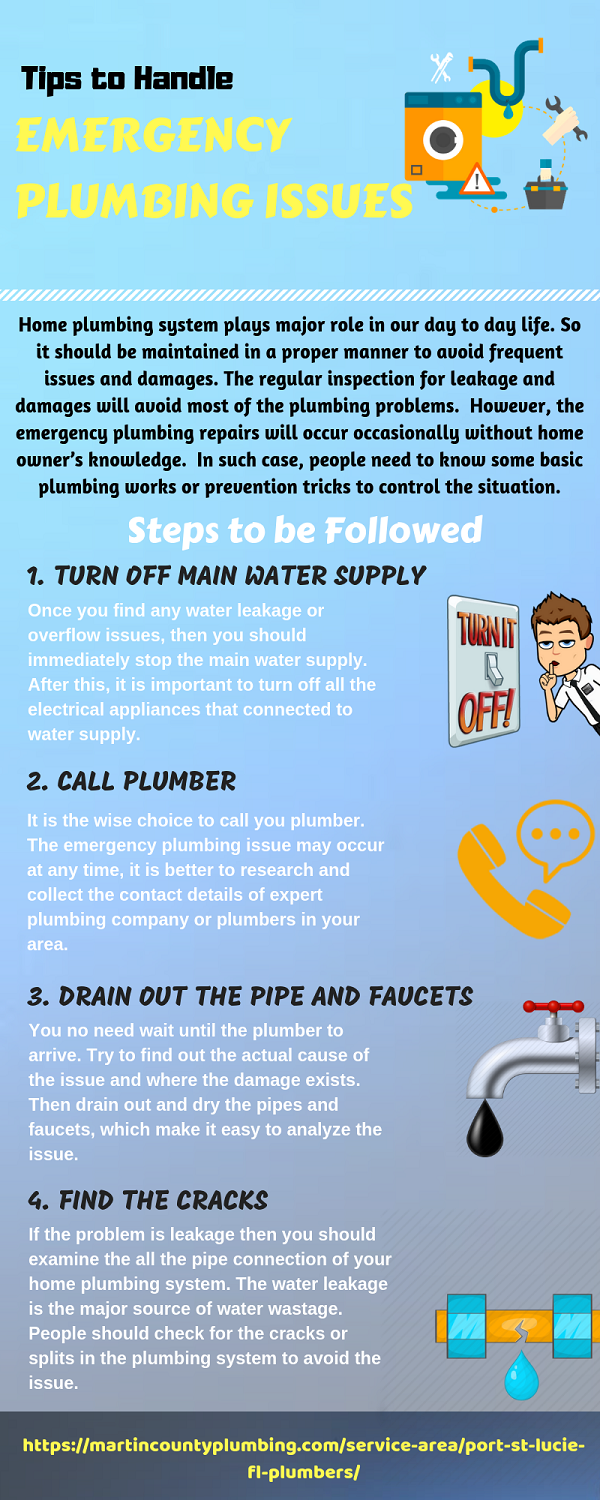 Tips to Handle
EMERGENCY
PLUMBING ISSUES

Home plumbing system plays major role in our day to day life. So it should be maintained in a proper manner to avoid frequent issues and damages. The regular inspection for leakage and damages will avoid most of the plumbing problems. However, the emergency plumbing repairs will occur occasionally without home owner's knowledge. In such case, people need to know some basic plumbing works or prevention tricks to control the situation.

Steps to be Followed

1. TURN OFF MAIN WATER SUPPLY

Once you find any water leakage or overflow issues, then you should immediately stop the main water supply. After this, it is important to turn off all the electrical appliances that connected to water supply.

TURN IT OFF!

2. CALL PLUMBER

It is the wise choice to call you plumber. The emergency plumbing issue may occur at any time, it is better to research and collect the contact details of expert plumbing company or plumbers in your area.

3. DRAIN OUT THE PIPE AND FAUCETS

You no need wait until the plumber to arrive. Try to find out the actual cause of the issue and where the damage exists. Then drain out and dry the pipes and faucets, which make it easy to analyze the issue.

4. FIND THE CRACKS

If the problem is leakage then you should examine the all the pipe connection of your home plumbing system. The water leakage is the major source of water wastage. People should check for the cracks or splits in the plumbing system to avoid the issue.

https://martincountyplumbing.com/service-area/port-st-lucie-fl-plumbers/